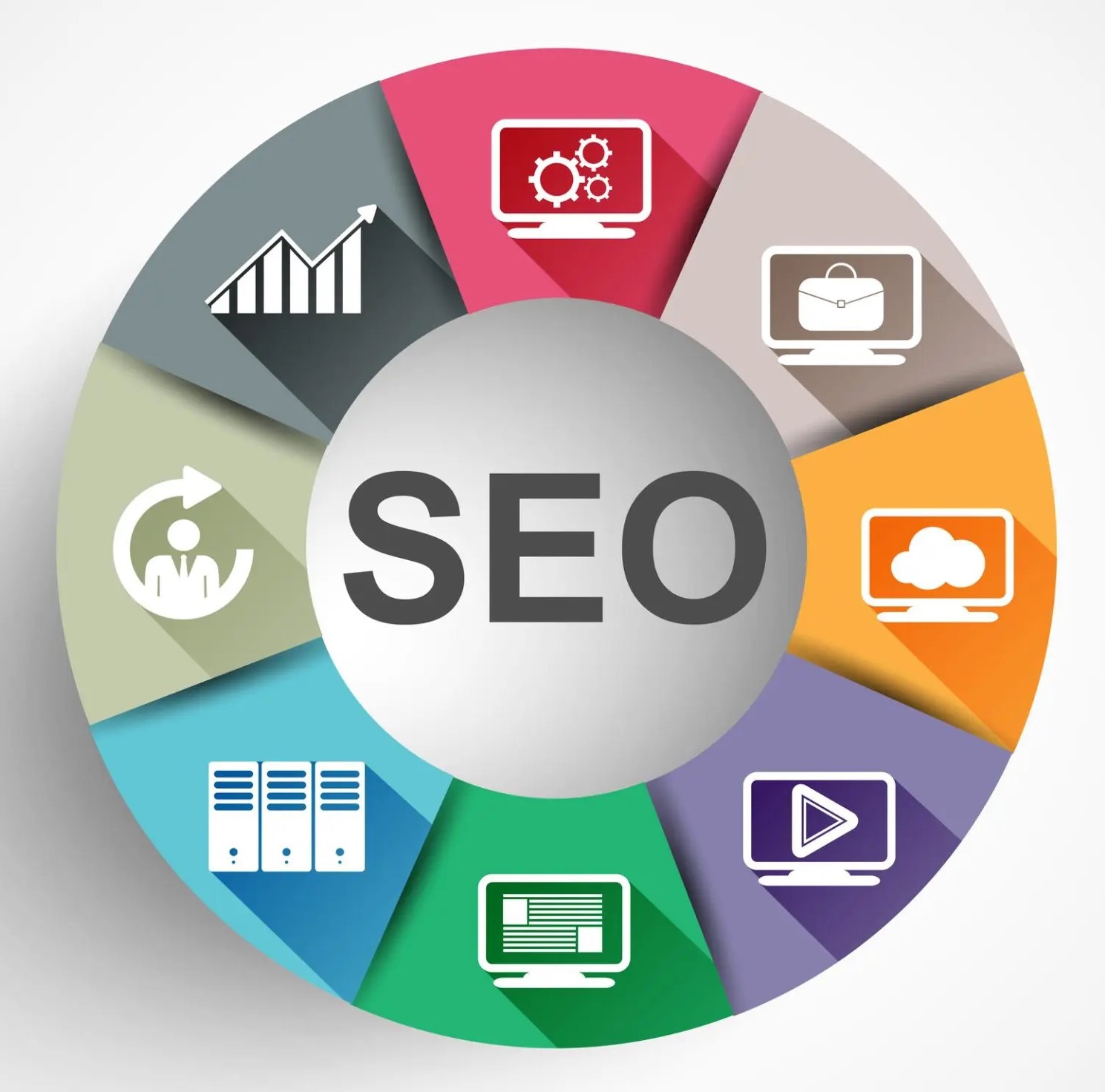 SEO